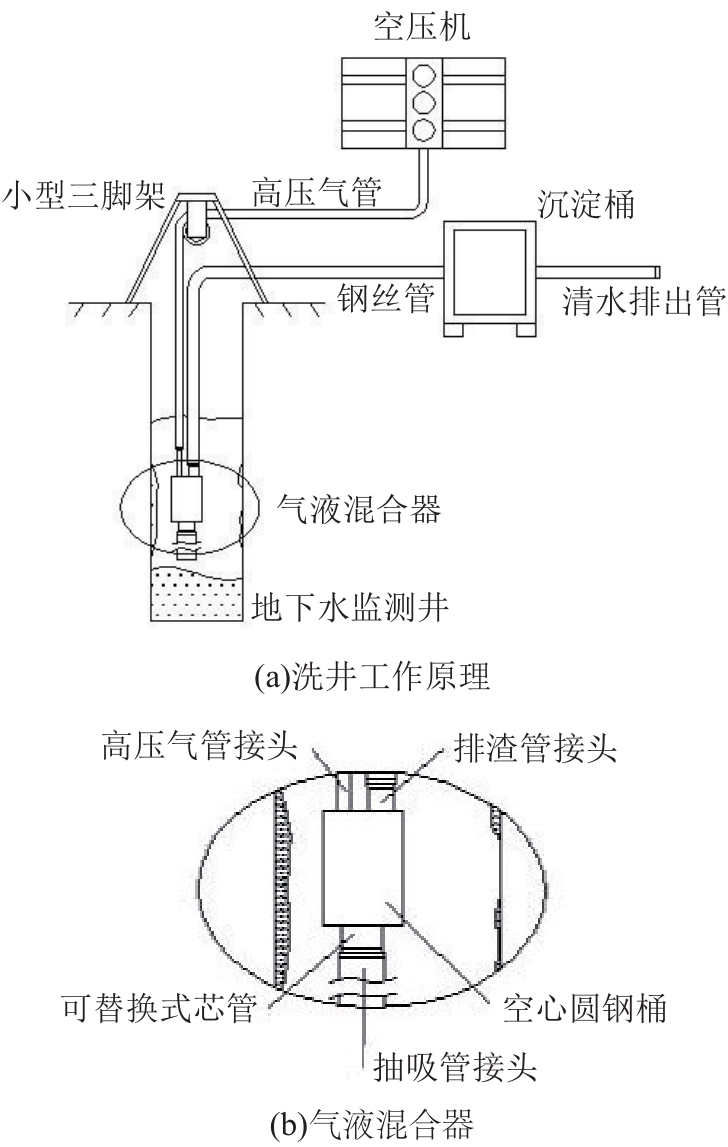 空压机

小型三脚架

高压气管

沉淀桶

钢丝管

清水排出管

气液混合器

地下水监测井

(a)洗井工作原理

高压气管接头

排渣管接头

可替换式芯管

空心圆钢桶

抽吸管接头

(b)气液混合器