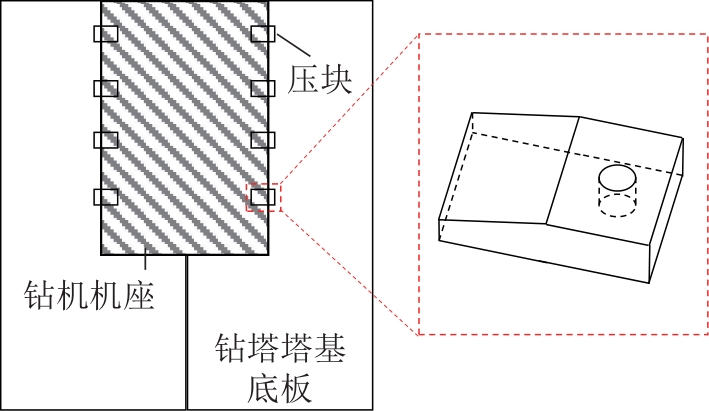 压块

钻机机座

钻塔塔基底板